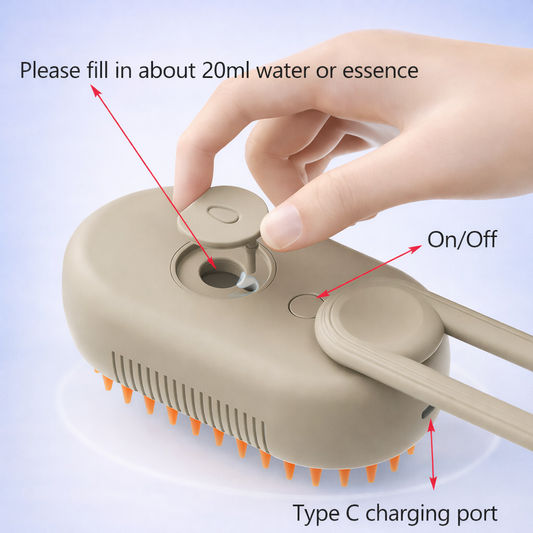 Please fill in about 20ml water or essence

On/Off

Type C charging port