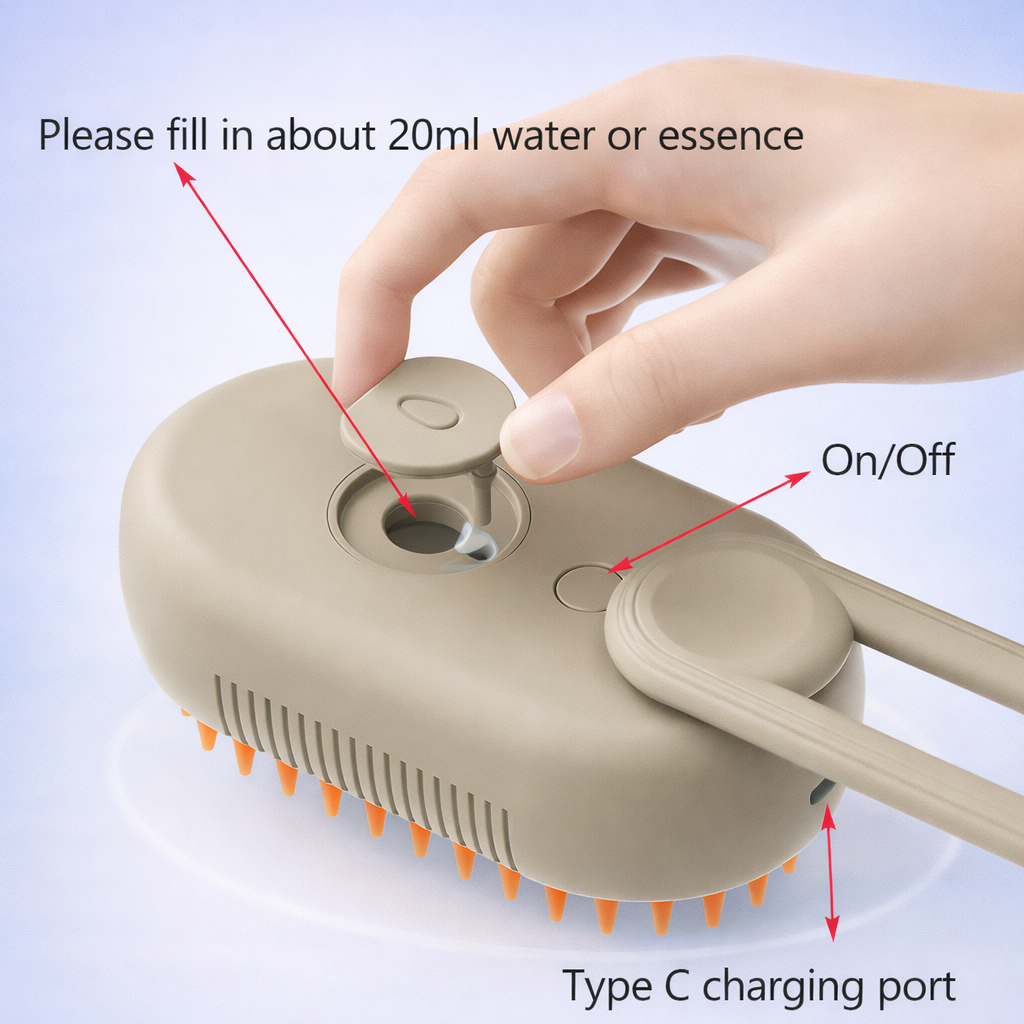 Please fill in about 20ml water or essence

On/Off

Type C charging port